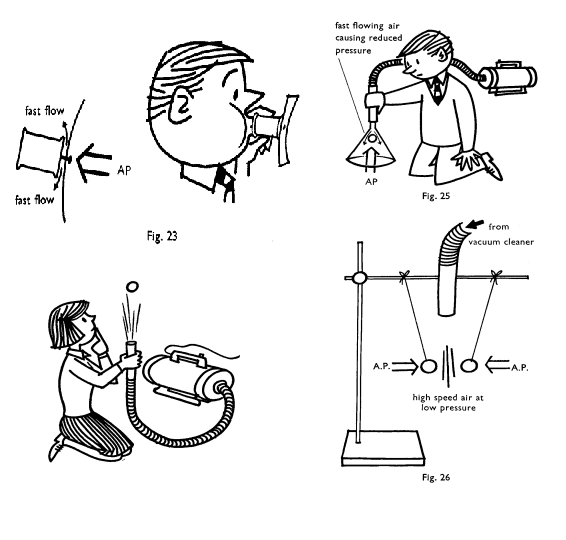 fast flow

AP

fast flow

Fig. 23

fast flowing air causing reduced pressure

AP

Fig. 25

from vacuum cleaner

A.P.

A.P.

high speed air at low pressure

Fig. 26